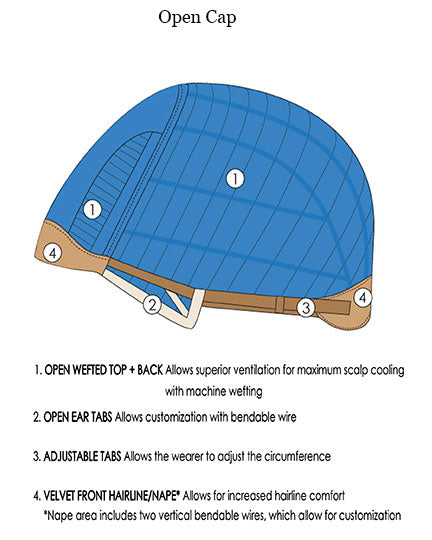 Open Cap

1

1

4

2

3

4

1. OPEN WEFTED TOP + BACK Allows superior ventilation for maximum scalp cooling with machine wefting

2. OPEN EAR TABS Allows customization with bendable wire

3. ADJUSTABLE TABS Allows the wearer to adjust the circumference

4. VELVET FRONT HAIRLINE/NAPE* Allows for increased hairline comfort
*Nape area includes two vertical bendable wires, which allow for customization